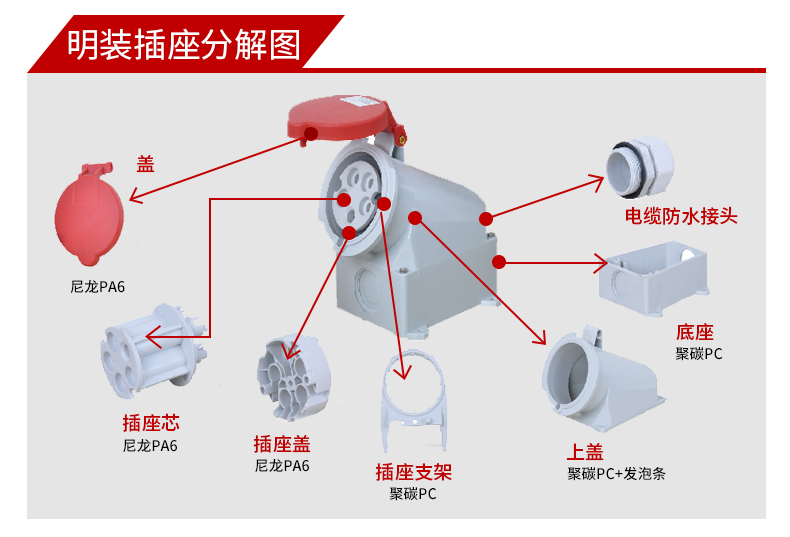 明装插座分解图

盖

尼龙PA6

电缆防水接头

底座
聚碳PC

插座芯
尼龙PA6

插座盖
尼龙PA6

插座支架
聚碳PC

上盖
聚碳PC+发泡条