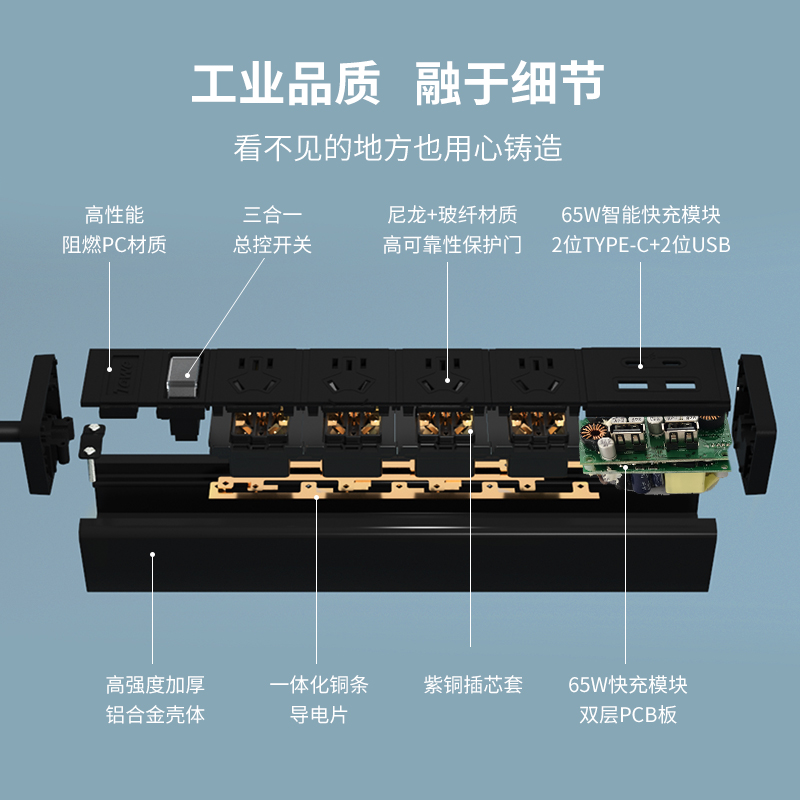 工业品质 融于细节

看不见的地方也用心铸造

高性能
阻燃PC材质

三合一
总控开关

尼龙+玻纤材质
高可靠性保护门

65W智能快充模块
2位TYPE-C+2位USB

高强度加厚
铝合金壳体

一体化铜条
导电片

紫铜插芯套

65W快充模块
双层PCB板