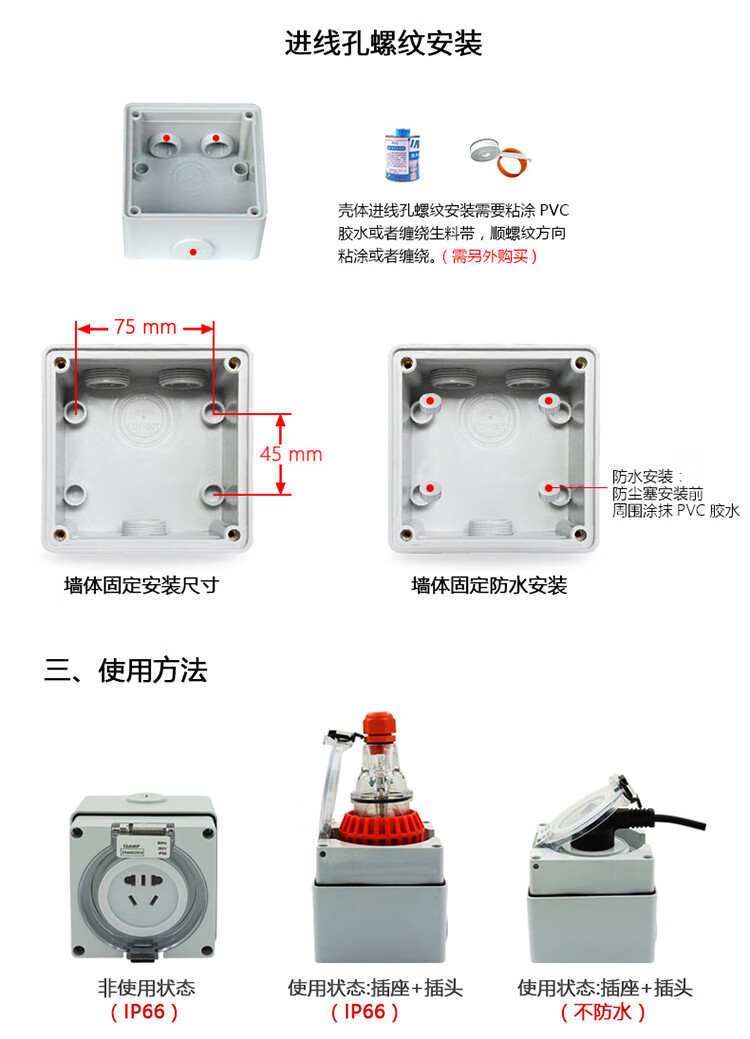 进线孔螺纹安装

壳体进线孔螺纹安装需要粘涂 PVC 胶水或者缠绕生料带，顺螺纹方向粘涂或者缠绕。（需另外购买）

75 mm

45 mm

防水安装：
防尘塞安装前
周围涂抹 PVC 胶水

墙体固定安装尺寸

墙体固定防水安装

三、使用方法

非使用状态
（IP66）

使用状态:插座+插头
（IP66）

使用状态:插座+插头
（不防水）