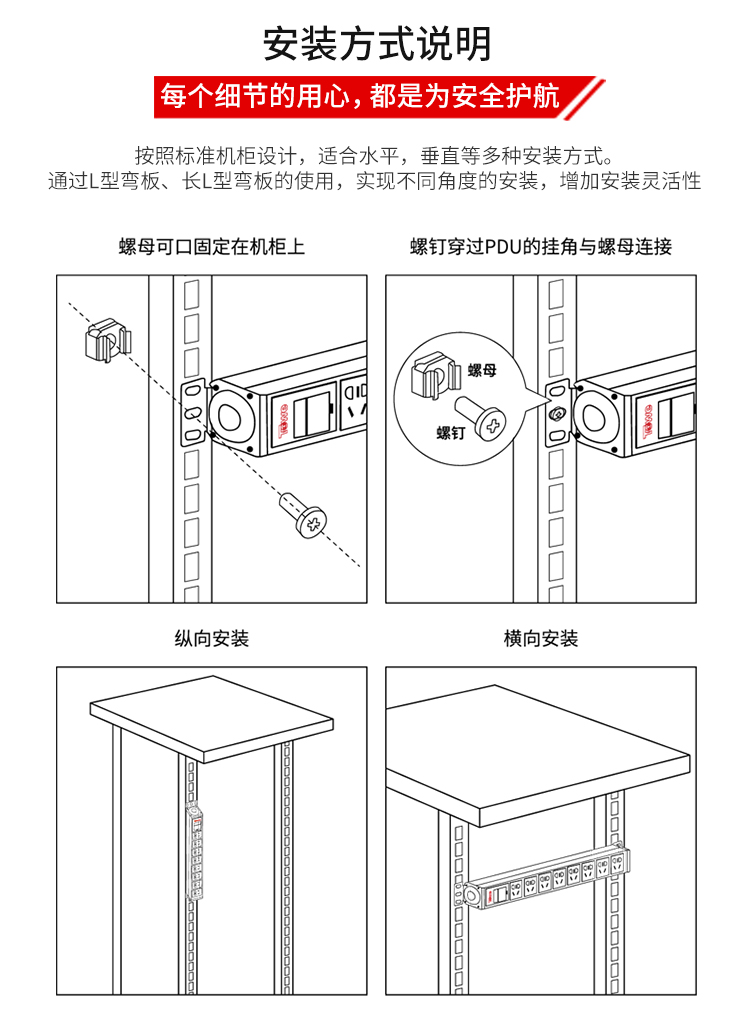 安装方式说明

每个细节的用心，都是为安全护航

按照标准机柜设计，适合水平，垂直等多种安装方式。
通过L型弯板、长L型弯板的使用，实现不同角度的安装，增加安装灵活性

螺母可口固定在机柜上

螺钉穿过PDU的挂角与螺母连接

螺母

螺钉

纵向安装

横向安装